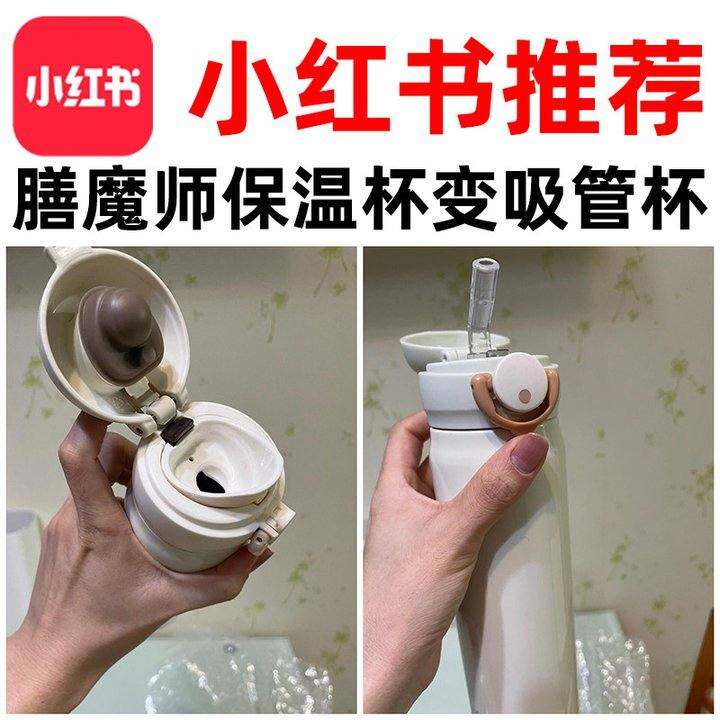 小红书

小红书推荐

膳魔师保温杯变吸管杯