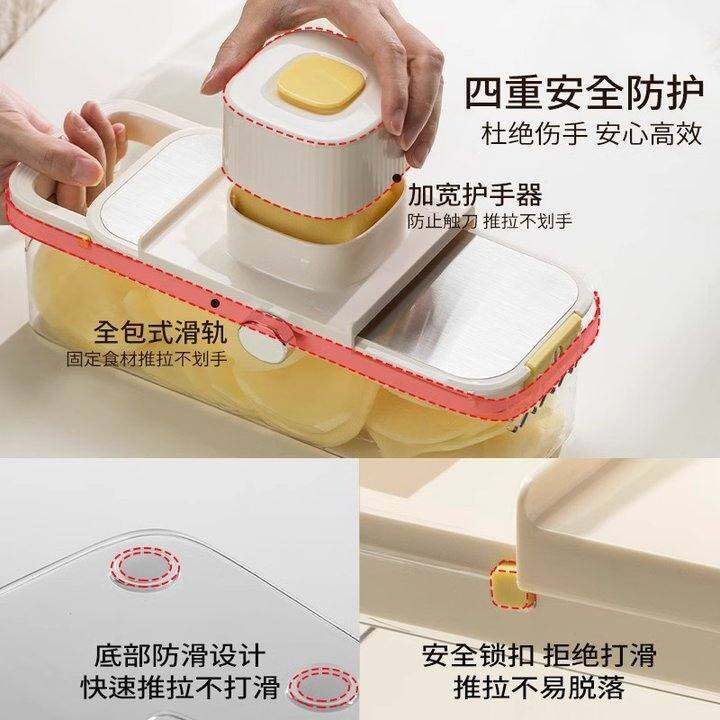 四重安全防护
杜绝伤手 安心高效

加宽护手器
防止触刀 推拉不划手

全包式滑轨
固定食材推拉不划手

底部防滑设计
快速推拉不打滑

安全锁扣 拒绝打滑
推拉不易脱落