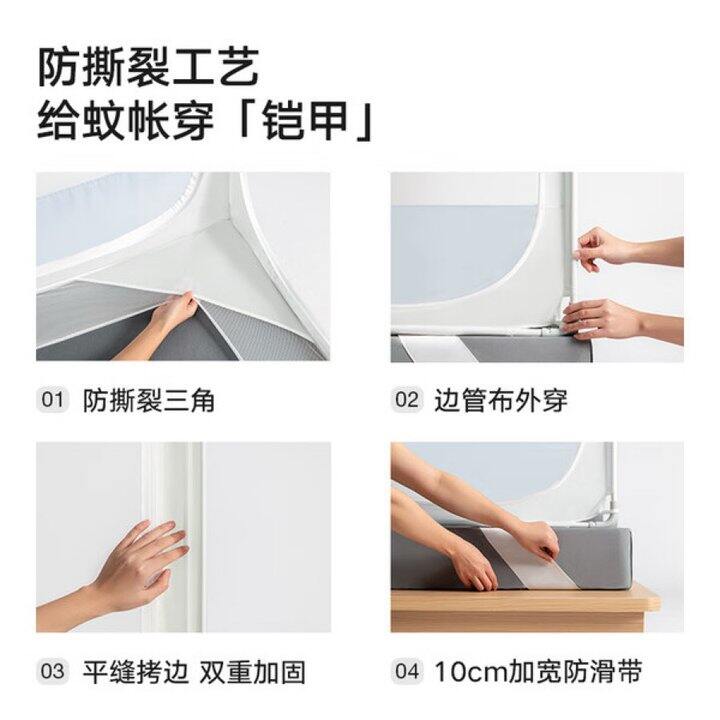 防撕裂工艺
给蚊帐穿「铠甲」

01 防撕裂三角

02 边管布外穿

03 平缝拷边 双重加固

04 10cm加宽防滑带