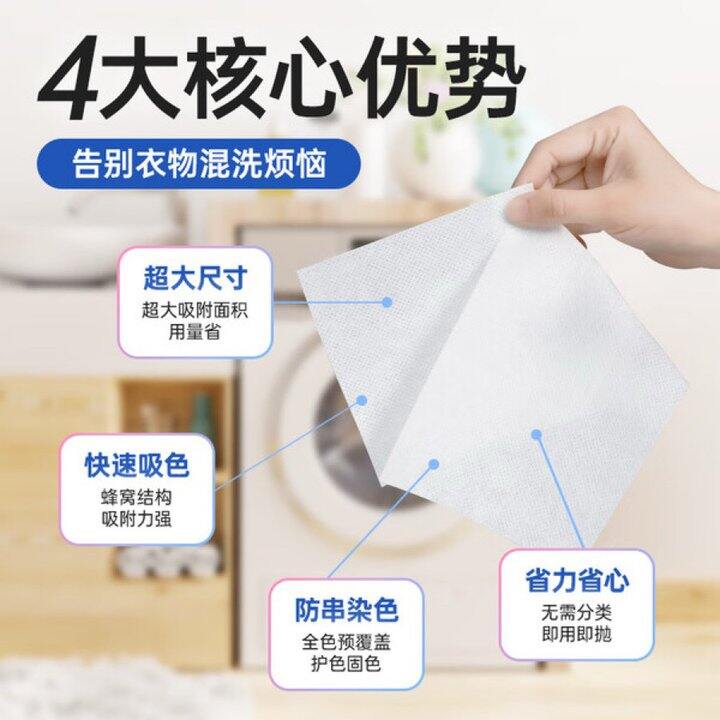 4大核心优势

告别衣物混洗烦恼

超大尺寸
超大吸附面积
用量省

快速吸色
蜂窝结构
吸附力强

防串染色
全色预覆盖
护色固色

省力省心
无需分类
即用即抛