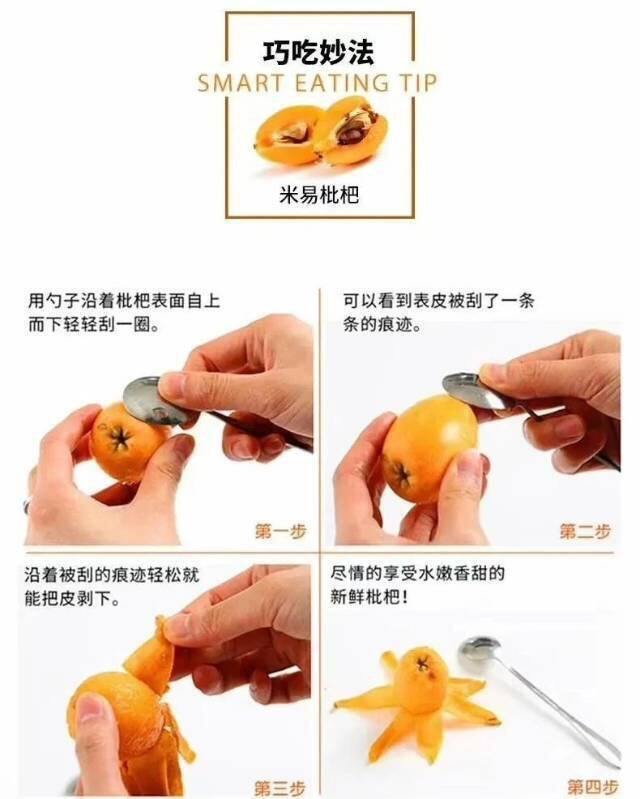 巧吃妙法
SMART EATING TIP

米易枇杷

用勺子沿着枇杷表面自上而下轻轻刮一圈。

第一步

可以看到表皮被刮了一条条的痕迹。

第二步

沿着被刮的痕迹轻松就能把皮剥下。

第三步

尽情的享受水嫩香甜的新鲜枇杷！

第四步