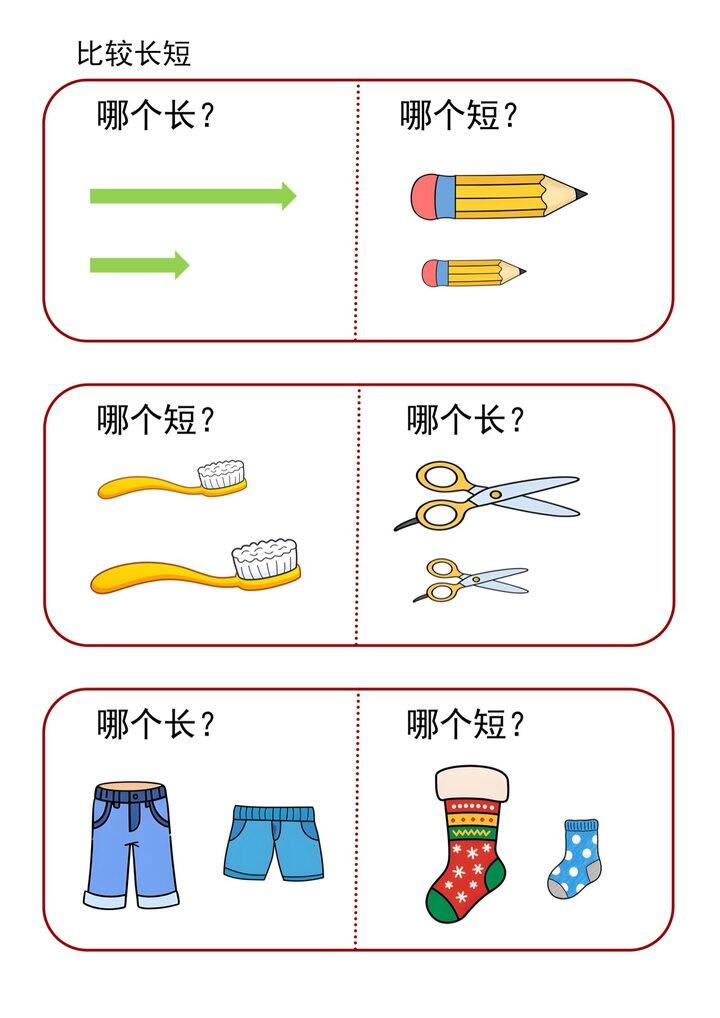 比较长短

哪个长？

哪个短？

哪个短？

哪个长？

哪个长？

哪个短？