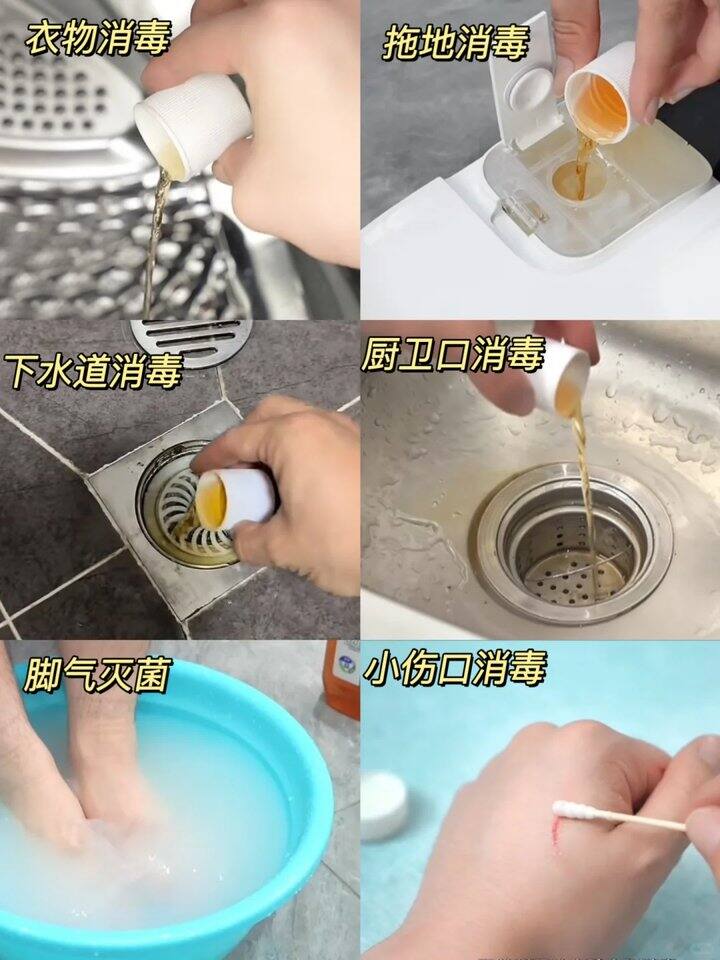 衣物消毒

拖地消毒

下水道消毒

厨卫口消毒

脚气灭菌

小伤口消毒