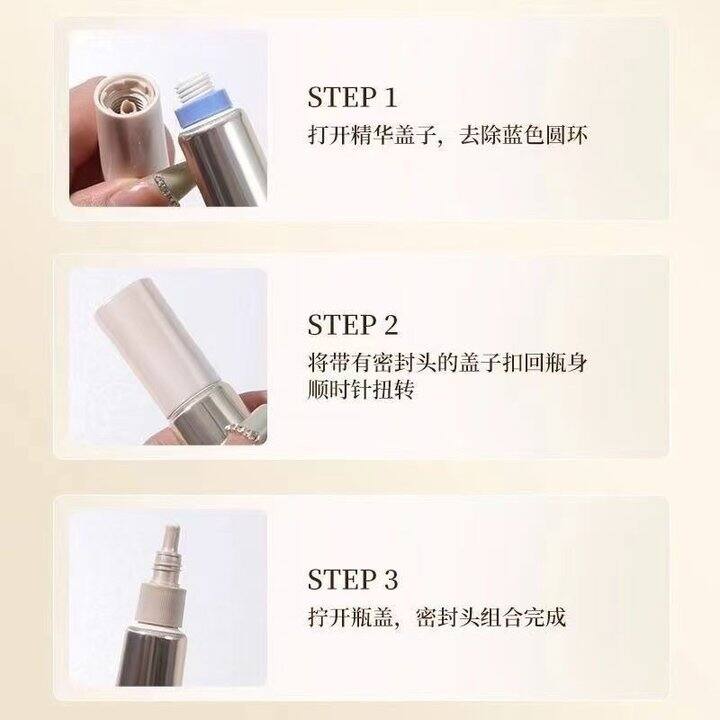 STEP 1
打开精华盖子，去除蓝色圆环

STEP 2
将带有密封头的盖子扣回瓶身
顺时针扭转

STEP 3
拧开瓶盖，密封头组合完成