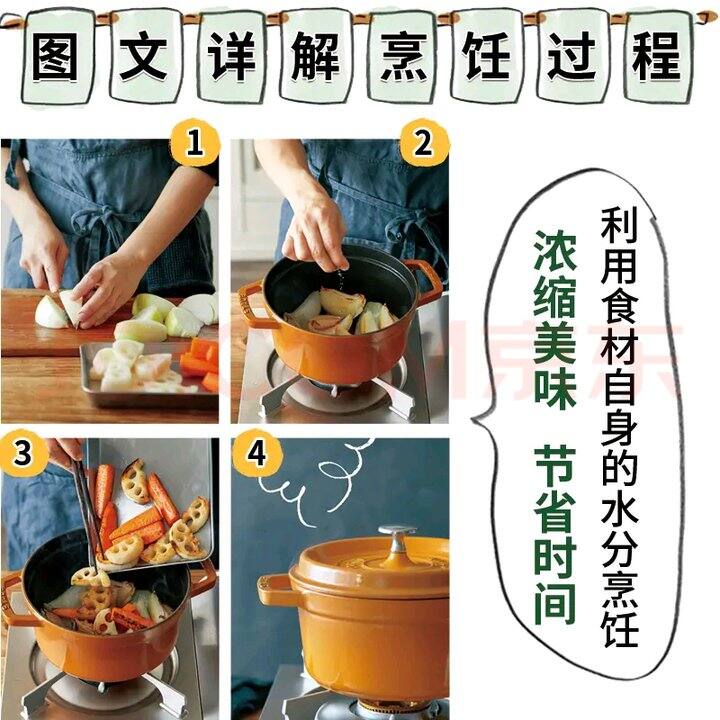 图文详解烹饪过程

1

2

3

4

利用食材自身的水分烹饪

浓缩美味

节省时间

京东