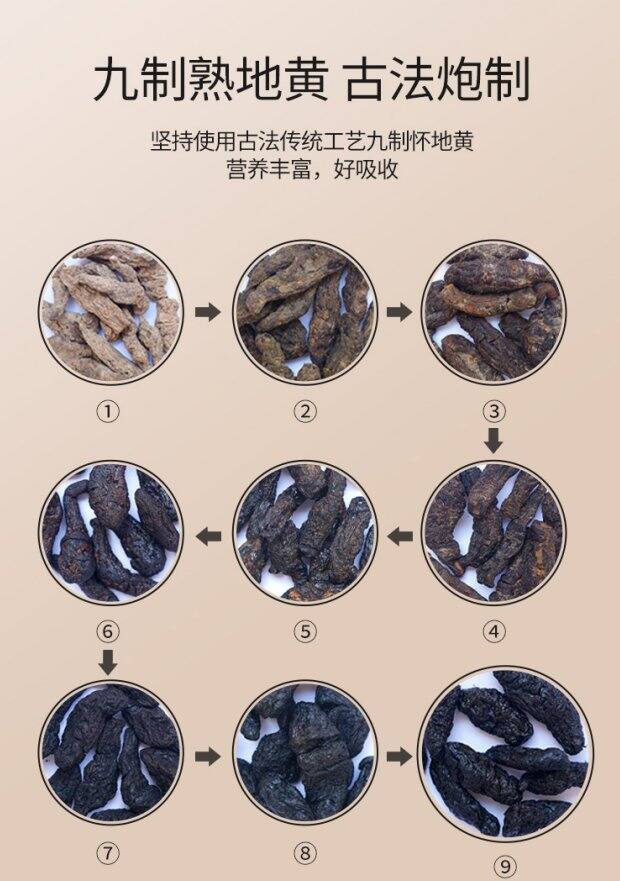 九制熟地黄 古法炮制

坚持使用古法传统工艺九制怀地黄
营养丰富，好吸收

①

②

③

⑥

⑤

④

⑦

⑧

⑨