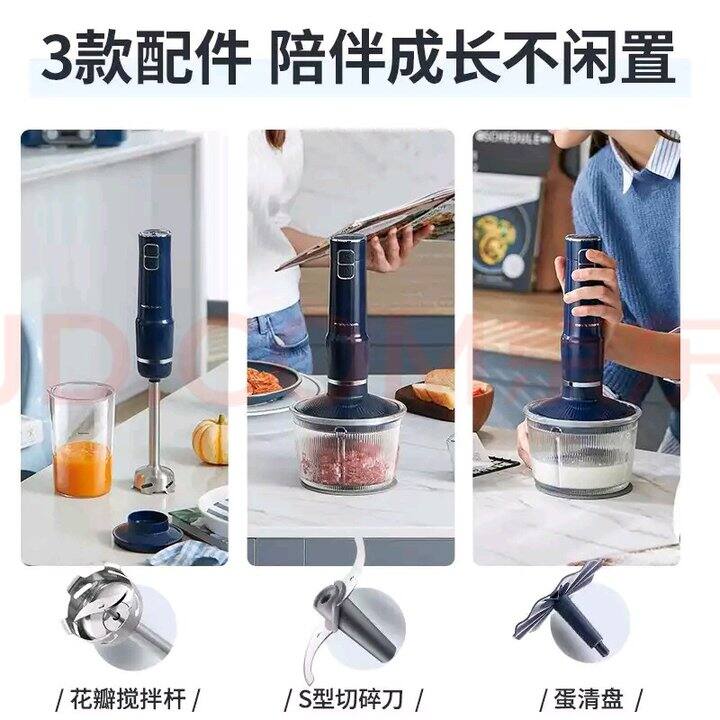 3款配件 陪伴成长不闲置

/ 花瓣搅拌杆 /

/ S型切碎刀 /

/ 蛋清盘 /