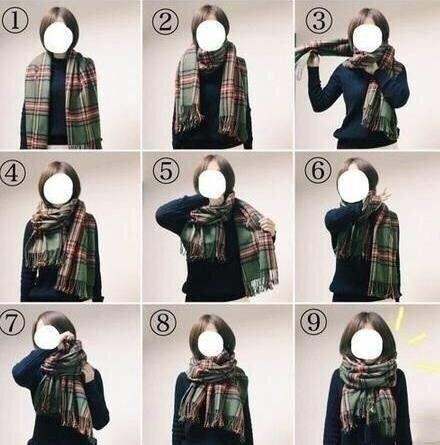 ①
②
③
④
⑤
⑥
⑦
⑧
⑨